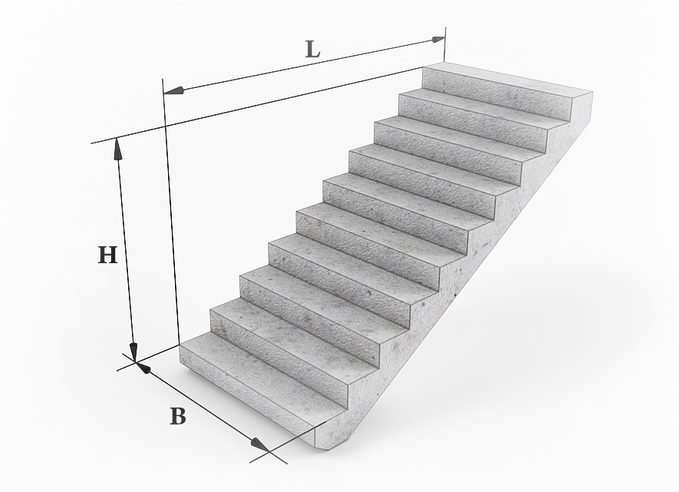 L

H

B